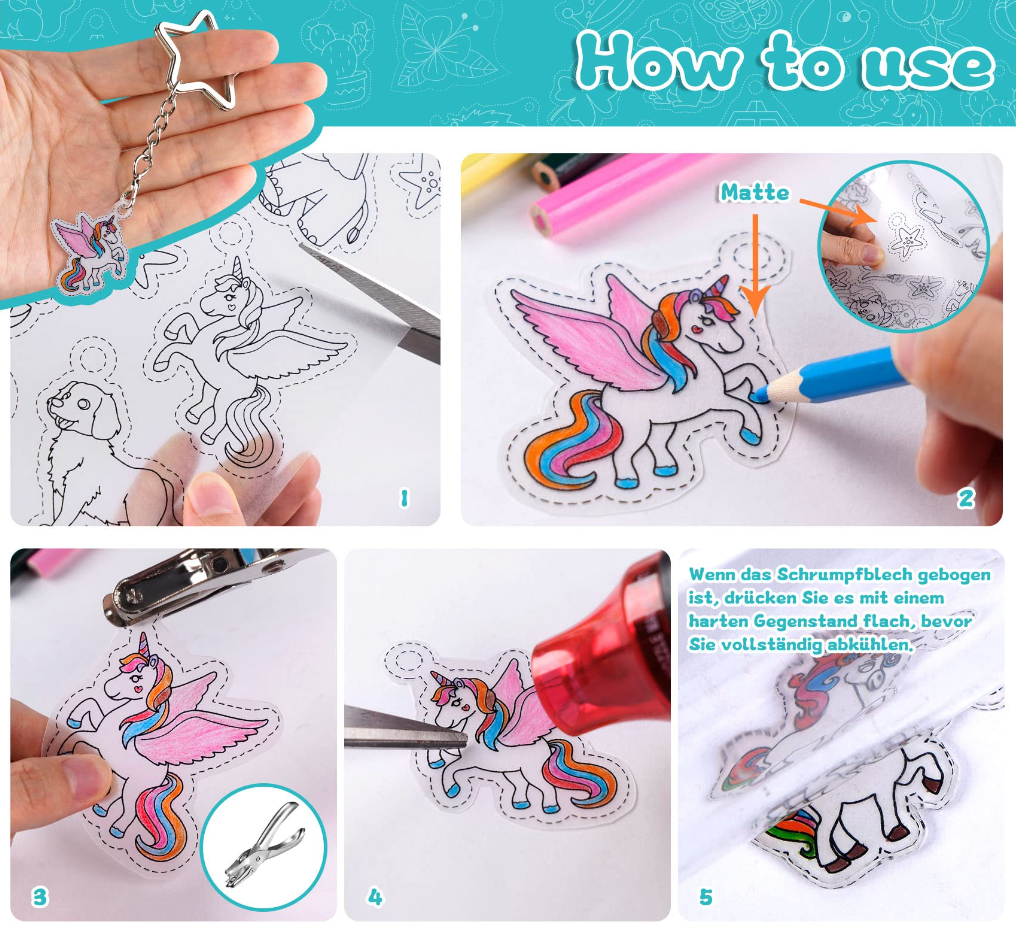 How to use

1

Matte

2

3

4

Wenn das Schrumpfblech gebogen ist, drücken Sie es mit einem harten Gegenstand flach, bevor Sie vollständig abkühlen.

5